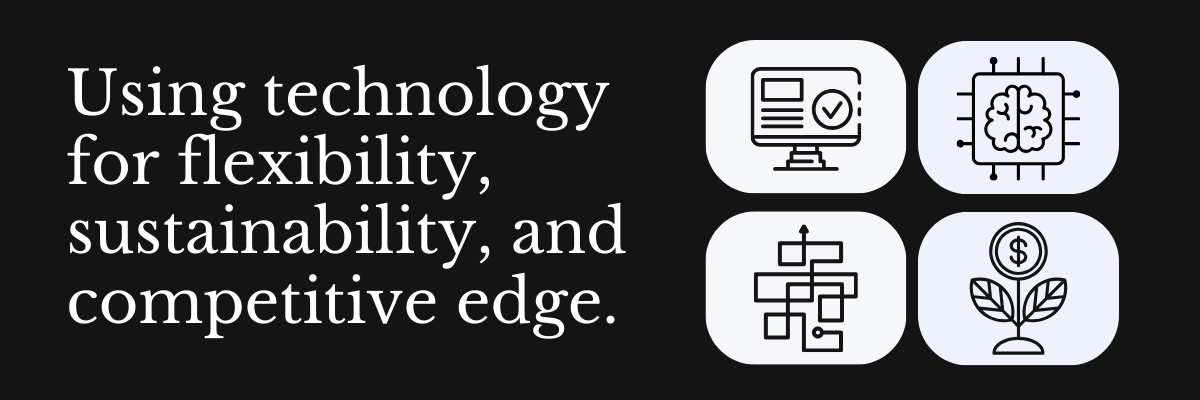 Using technology for flexibility, sustainability, and competitive edge.

$